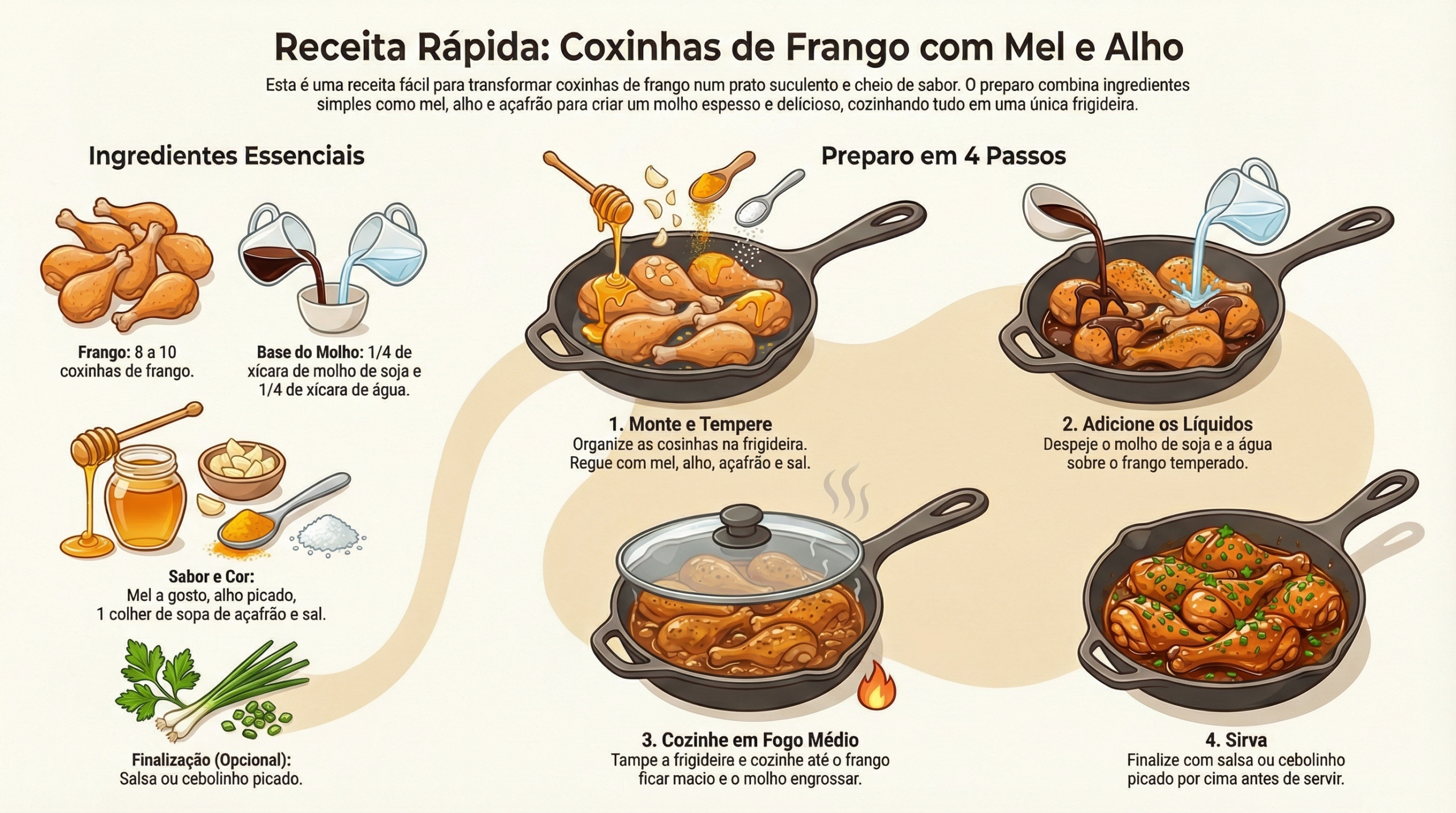 Receita Rápida: Coxinhas de Frango com Mel e Alho

Esta é uma receita fácil para transformar coxinhas de frango num prato suculento e cheio de sabor. O preparo combina ingredientes simples como mel, alho e açafrão para criar um molho espesso e delícioso, cozinhando tudo em uma única frigideira.

Ingredientes Essenciais

Frango: 8 a 10 coxinhas de frango.

Base do Molho: 1/4 de xícara de molho de soja e 1/4 de xícara de água.

Sabor e Cor: Mel a gosto, alho picado, 1 colher de sopa de açafrão e sal.

Finalização (Opcional): Salsa ou cebolinho picado.

Preparo em 4 Passos

1. Monte e Tempere
Organize as cosinhas na frigideira. Regue com mel, alho, açafrão e sal.

2. Adicione os Líquidos
Despeje o molho de soja e a água sobre o frango temperado.

3. Cozinhe em Fogo Médio
Tampe a frigideire e cozinhe até o frango ficar macio e o molho engrossar.

4. Sirva
Finalize com salsa ou cebolinho picado por cima antes de servir.